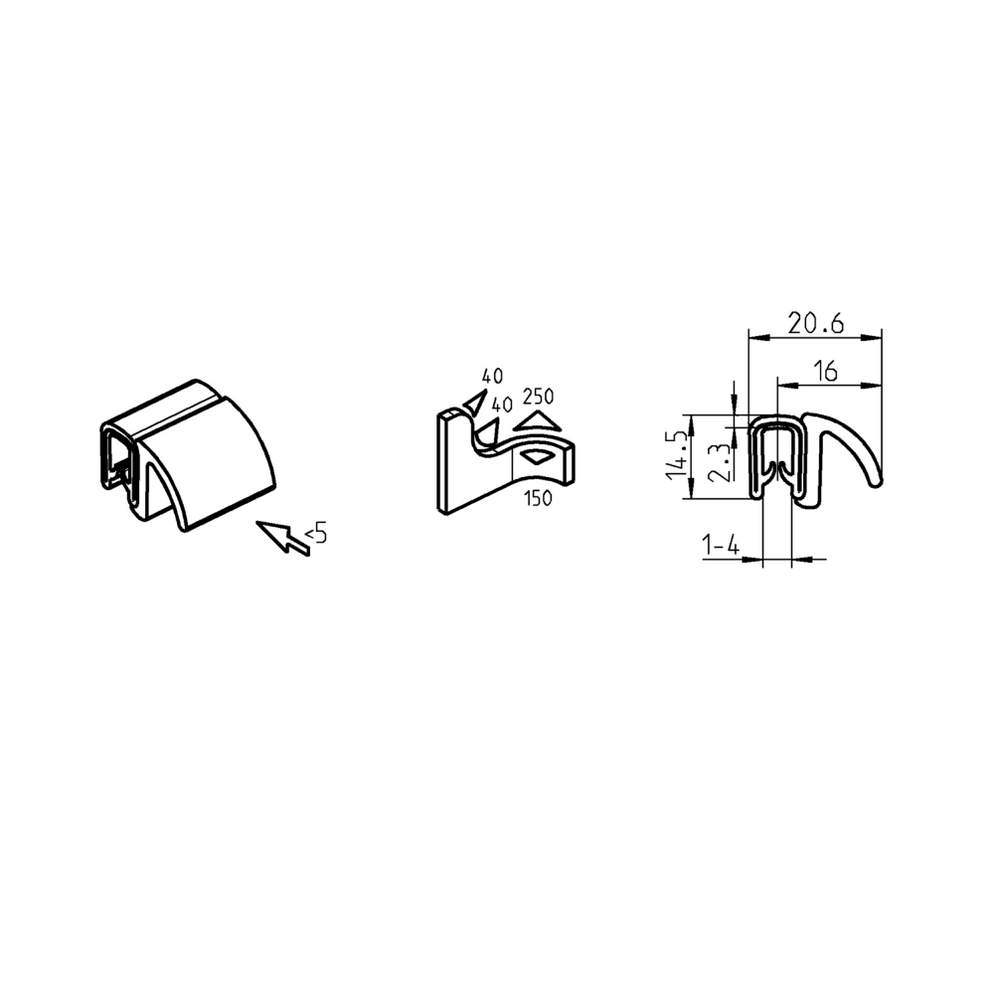 <5

40
40
250
150

20.6
16
14.5
2.3
1-4