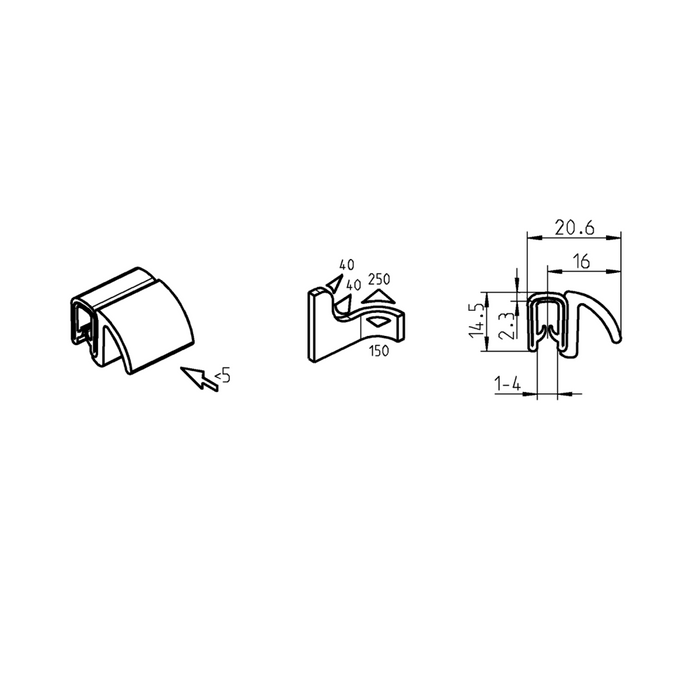 <5

40
40
250
150

20.6
16
14.5
2.3
1-4